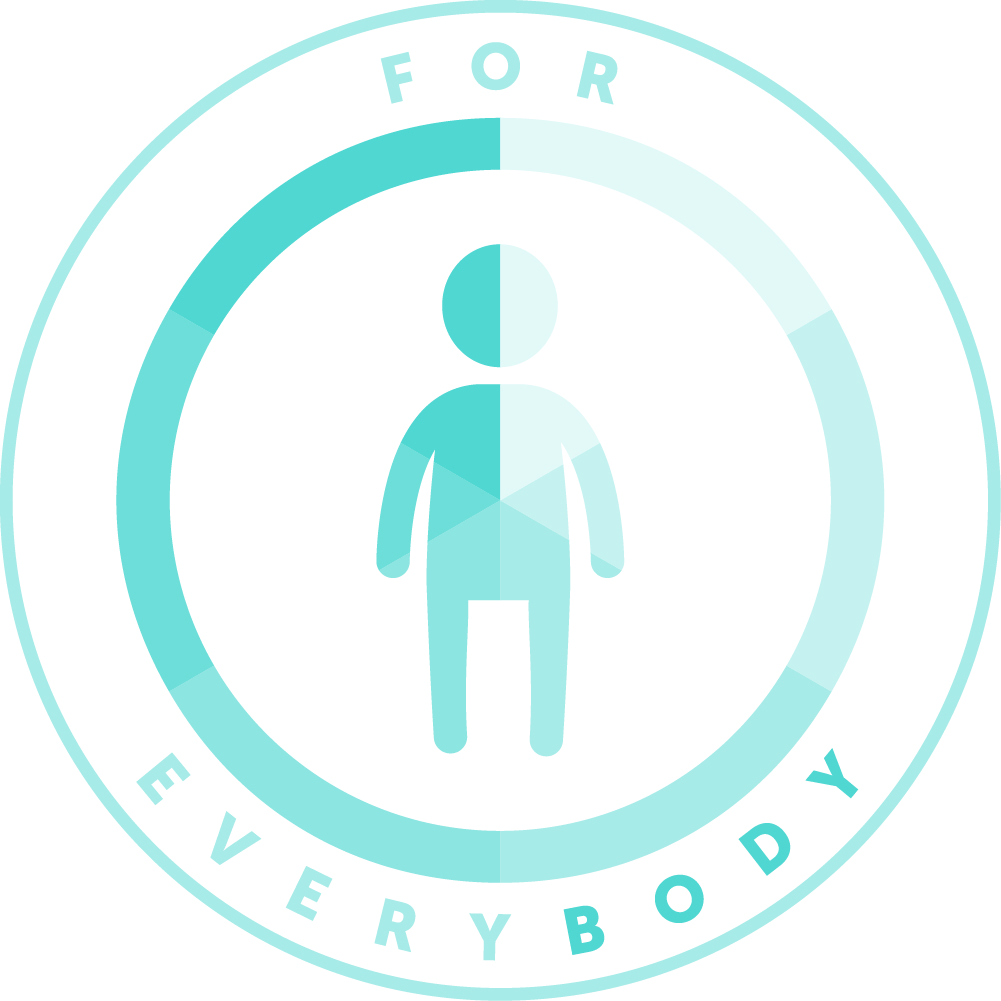 FOR
EVERYBODY